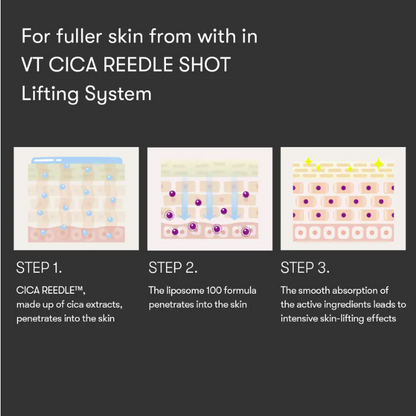 For fuller skin from with in
VT CICA REEDLE SHOT
Lifting System

STEP 1.

CICA REEDLE™, made up of cica extracts, penetrates into the skin

STEP 2.

The liposome 100 formula penetrates into the skin

STEP 3.

The smooth absorption of the active ingredients leads to intensive skin-lifting effects