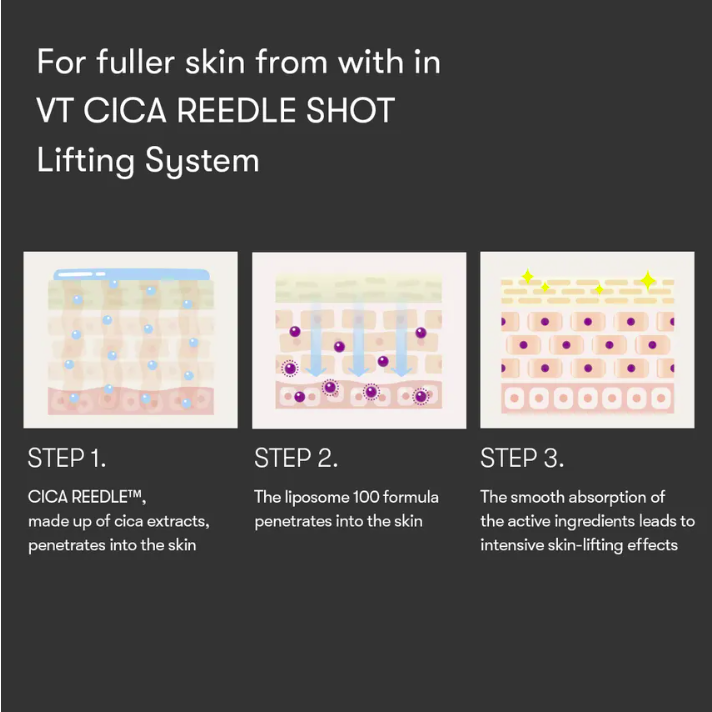 For fuller skin from with in
VT CICA REEDLE SHOT
Lifting System

STEP 1.

CICA REEDLE™, made up of cica extracts, penetrates into the skin

STEP 2.

The liposome 100 formula penetrates into the skin

STEP 3.

The smooth absorption of the active ingredients leads to intensive skin-lifting effects